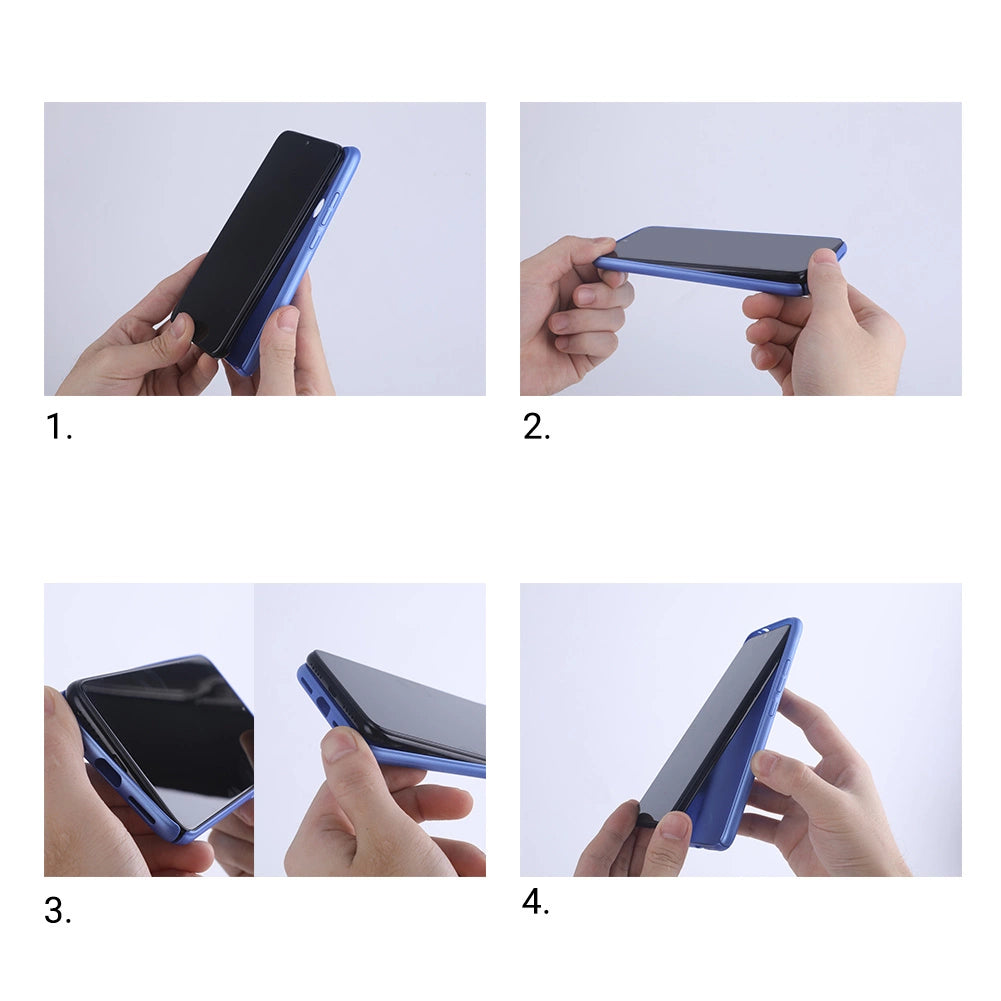 1.

2.

3.

4.