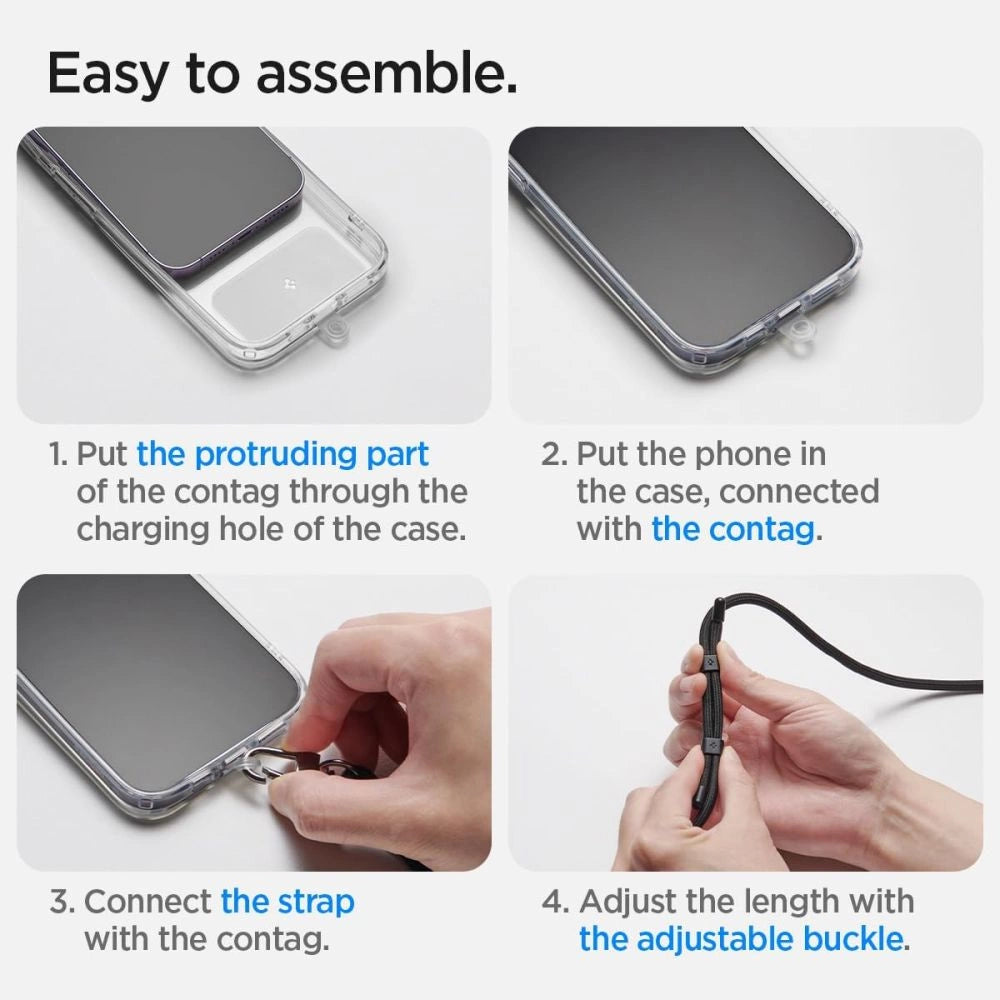 Easy to assemble.

1. Put the protruding part of the contag through the charging hole of the case.

2. Put the phone in the case, connected with the contag.

3. Connect the strap with the contag.

4. Adjust the length with the adjustable buckle.