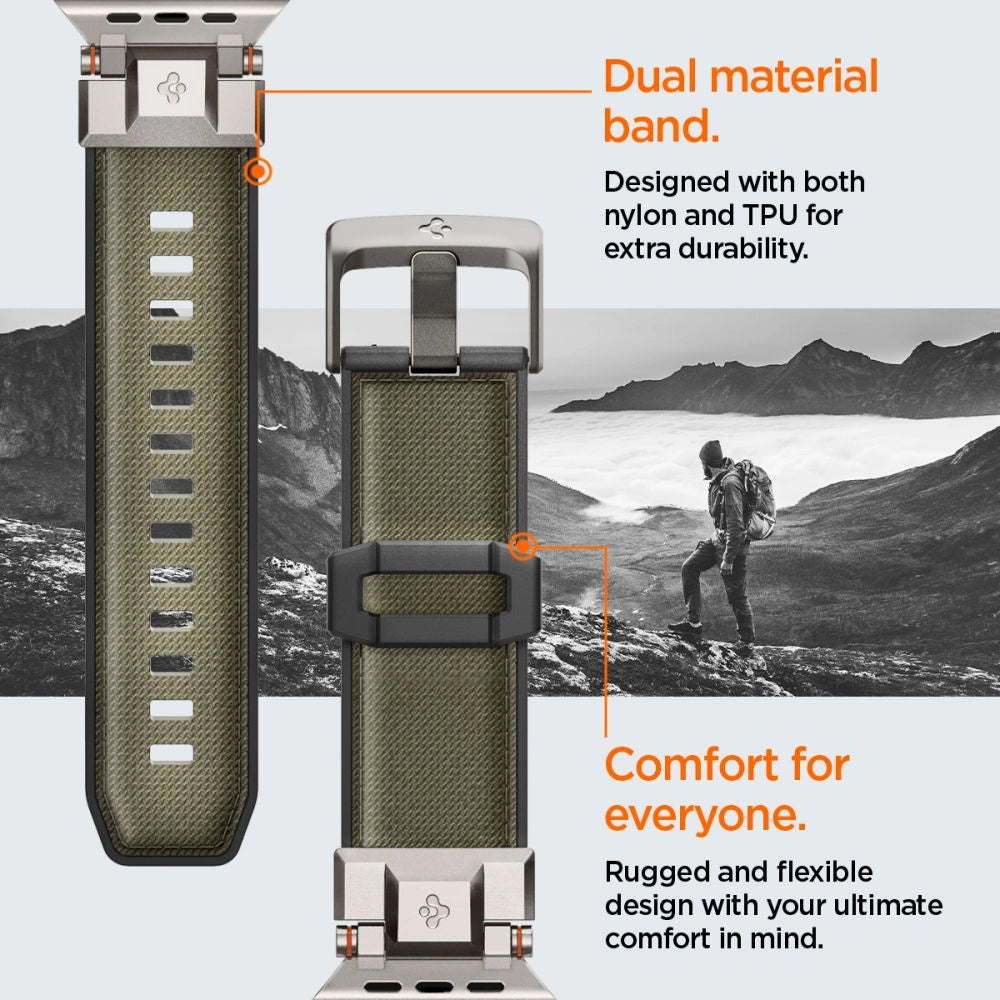 Dual material band.

Designed with both nylon and TPU for extra durability.

Comfort for everyone.

Rugged and flexible design with your ultimate comfort in mind.