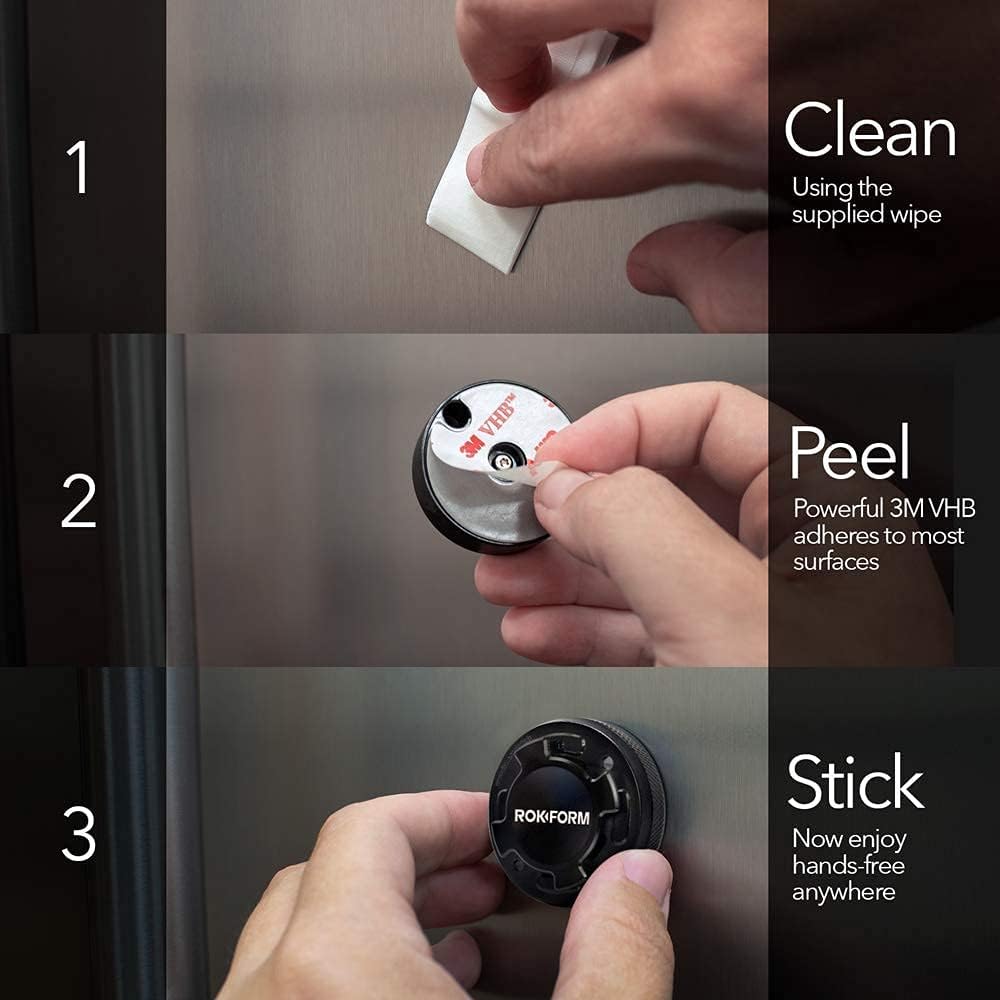 1

Clean

Using the supplied wipe

2

3M VHB™

Peel

Powerful 3M VHB adheres to most surfaces

3

ROKFORM

Stick

Now enjoy hands-free anywhere