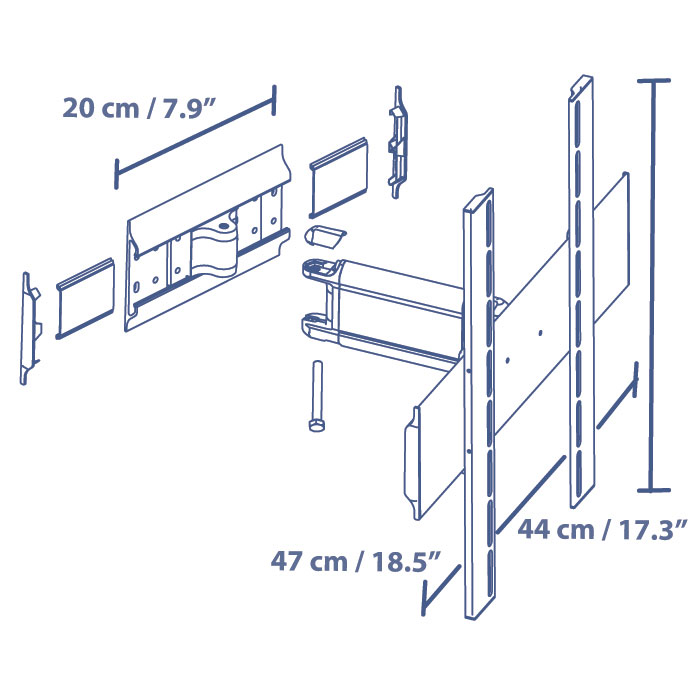 20 cm / 7.9”

44 cm / 17.3”

47 cm / 18.5”