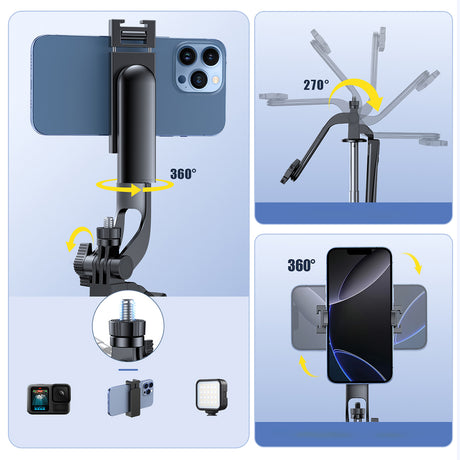 360°

270°

360°