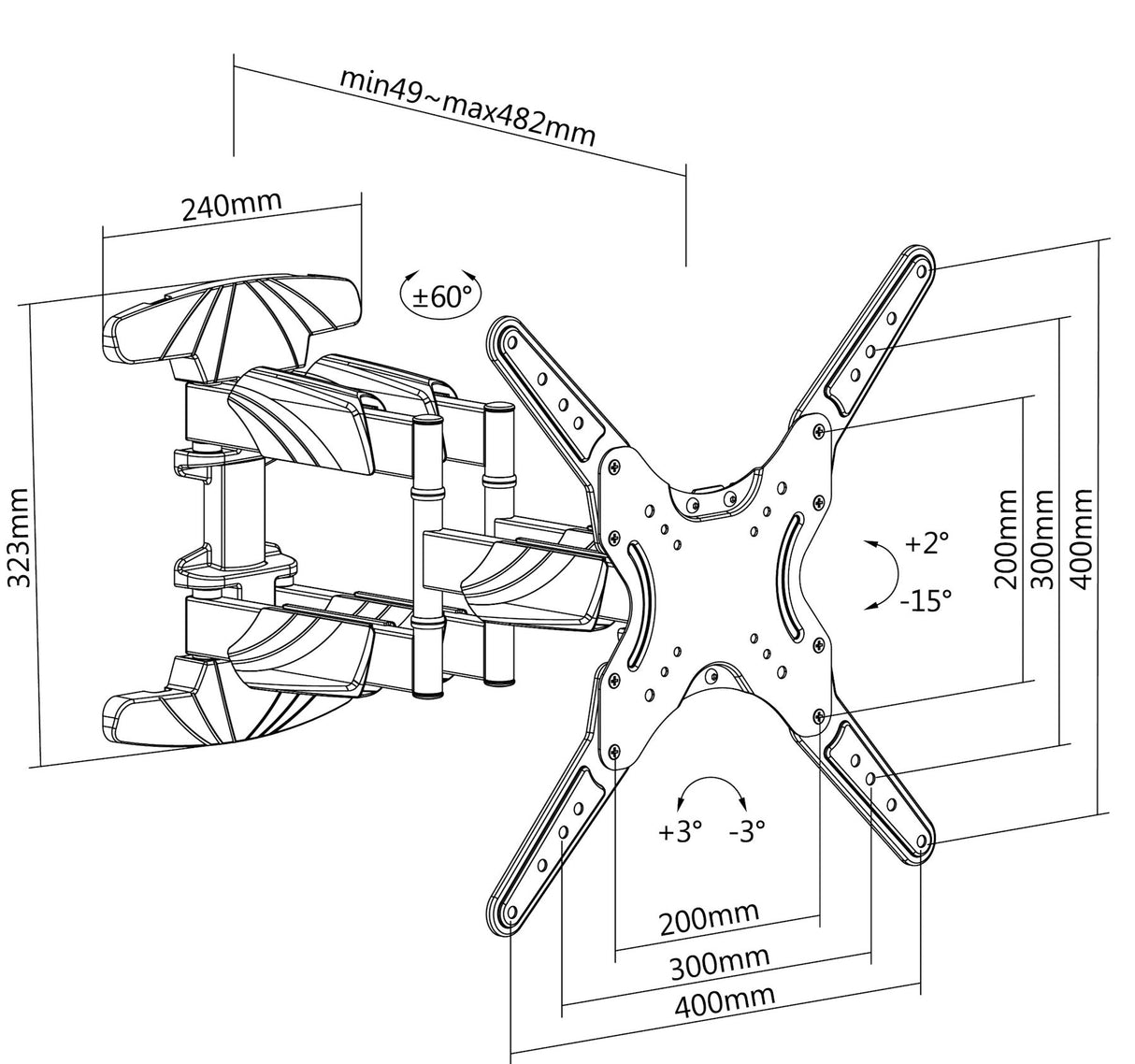 min49~max482mm

240mm

±60°

323mm

+2°

-15°

200mm

300mm

400mm

+3°

-3°

200mm

300mm

400mm